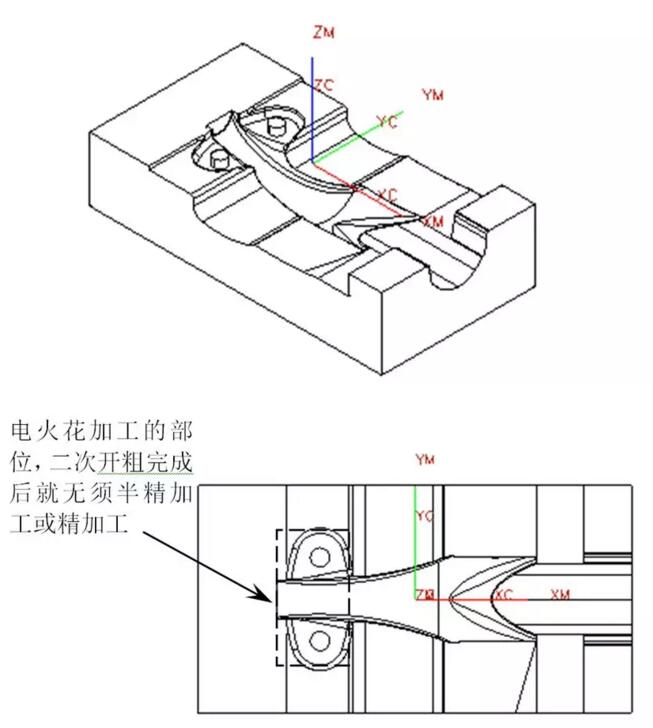 ZM
ZC
YM
YC
XC
XM

电火花加工的部位，二次开粗完成后就无须半精加工或精加工

YM
YC
ZM
XC
XM